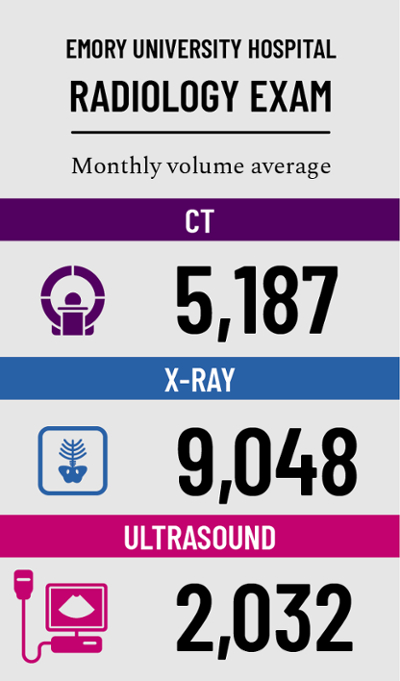 EMORY UNIVERSITY HOSPITAL
RADIOLOGY EXAM

Monthly volume average

CT

5,187

X-RAY

9,048

ULTRASOUND

2,032