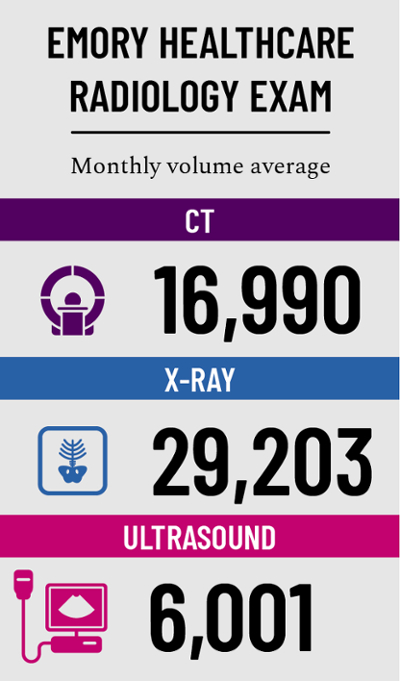 EMORY HEALTHCARE RADIOLOGY EXAM

Monthly volume average

CT

16,990

X-RAY

29,203

ULTRASOUND

6,001