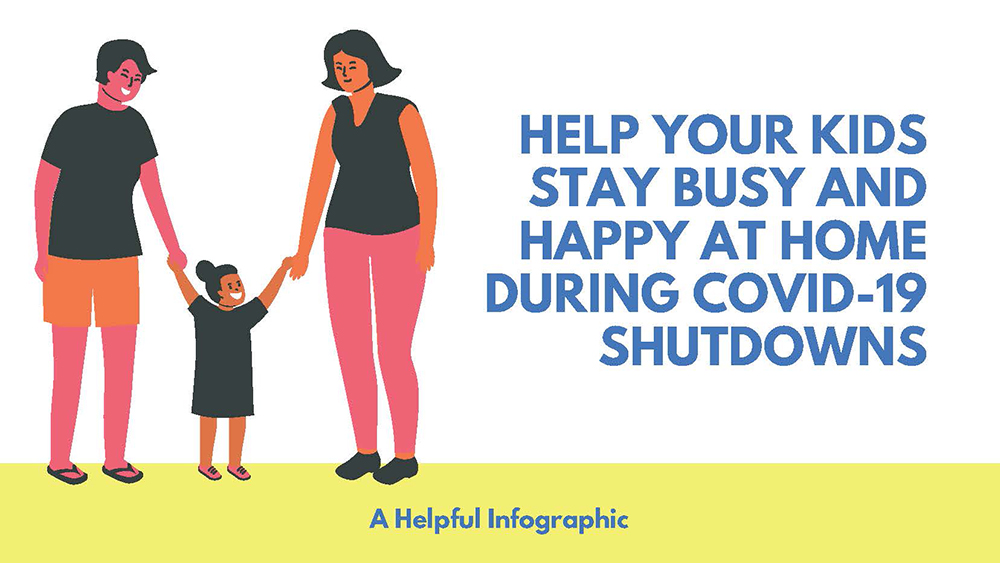 HELP YOUR KIDS STAY BUSY AND HAPPY AT HOME DURING COVID-19 SHUTDOWNS

A Helpful Infographic